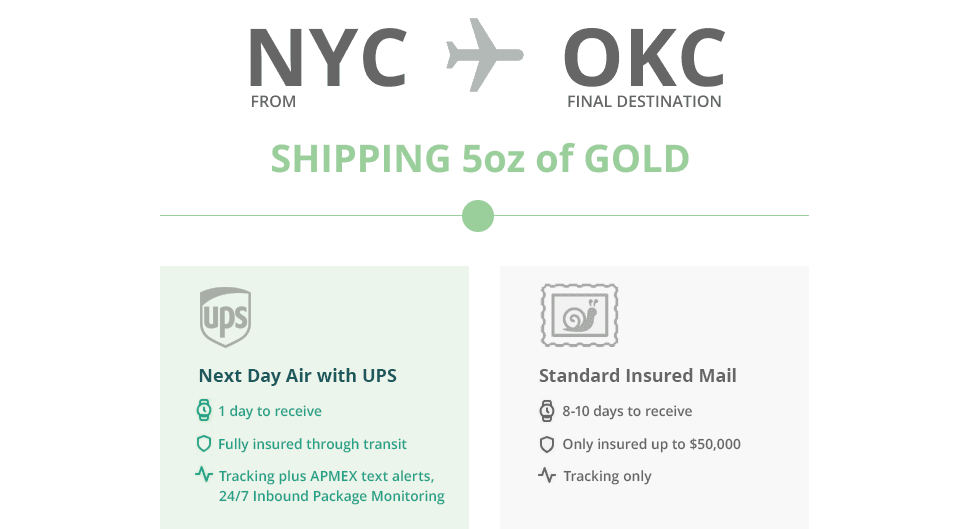 NYC
FROM

OKC
FINAL DESTINATION

SHIPPING 5oz of GOLD

UPS

Next Day Air with UPS

1 day to receive

Fully insured through transit

Tracking plus APMEX text alerts, 24/7 Inbound Package Monitoring

Standard Insured Mail

8-10 days to receive

Only insured up to $50,000

Tracking only